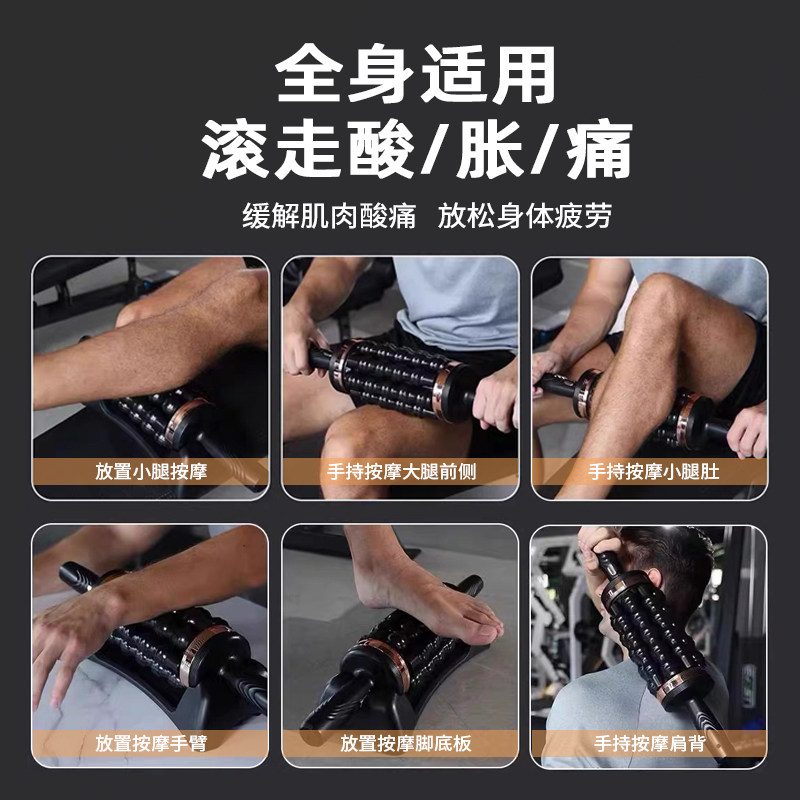 全身适用
滚走酸/胀/痛

缓解肌肉酸痛　放松身体疲劳

放置小腿按摩

手持按摩大腿前侧

手持按摩小腿肚

放置按摩手臂

放置按摩脚底板

手持按摩肩背