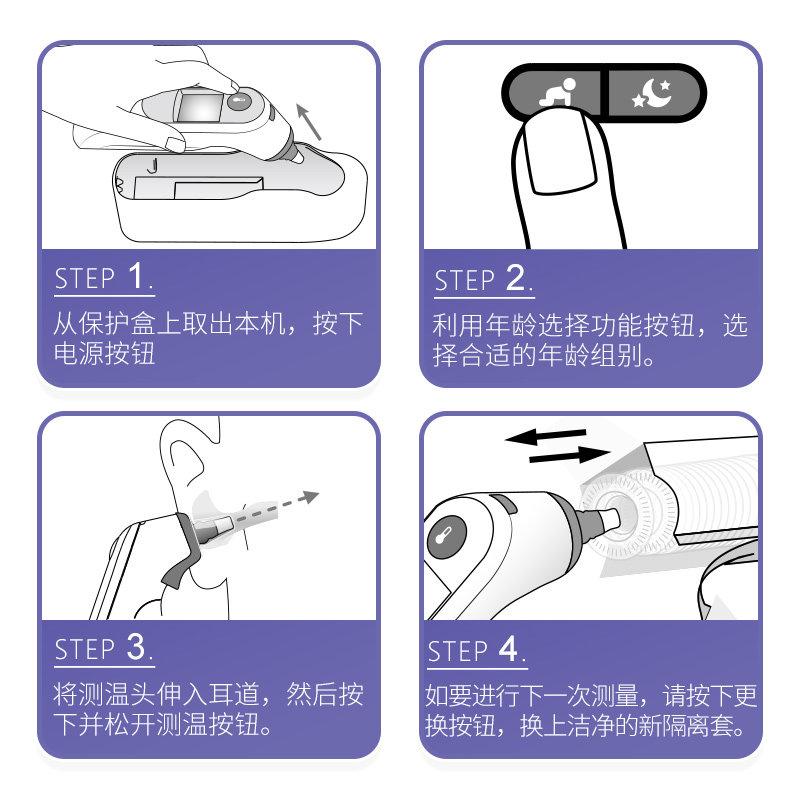 STEP 1.

从保护盒上取出本机，按下电源按钮

STEP 2.

利用年龄选择功能按钮，选择合适的年龄组别。

STEP 3.

将测温头伸入耳道，然后按下并松开测温按钮。

STEP 4.

如要进行下一次测量，请按下更换按钮，换上洁净的新隔离套。