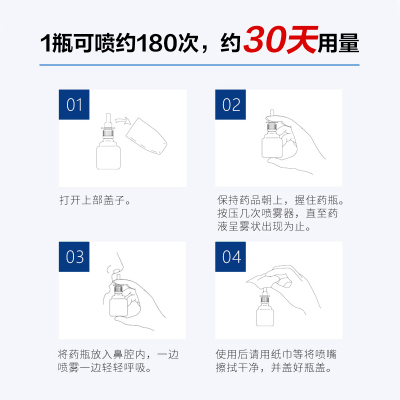 1瓶可喷约180次，约30天用量

01

打开上部盖子。

02

保持药品朝上，握住药瓶。按压几次喷雾器，直至药液呈雾状出现为止。

03

将药瓶放入鼻腔内，一边喷雾一边轻轻呼吸。

04

使用后请用纸巾等将喷嘴擦拭干净，并盖好瓶盖。