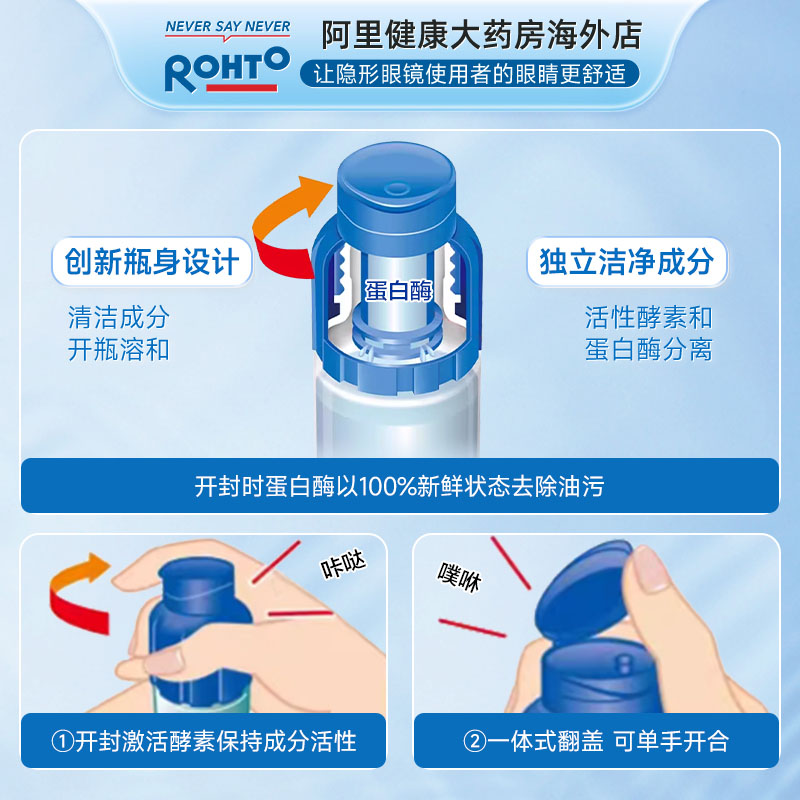 NEVER SAY NEVER
ROHTO
阿里健康大药房海外店
让隐形眼镜使用者的眼睛更舒适

创新瓶身设计
清洁成分
开瓶溶和

蛋白酶

独立洁净成分
活性酵素和
蛋白酶分离

开封时蛋白酶以100%新鲜状态去除油污

咔哒
①开封激活酵素保持成分活性

噗咻
②一体式翻盖 可单手开合