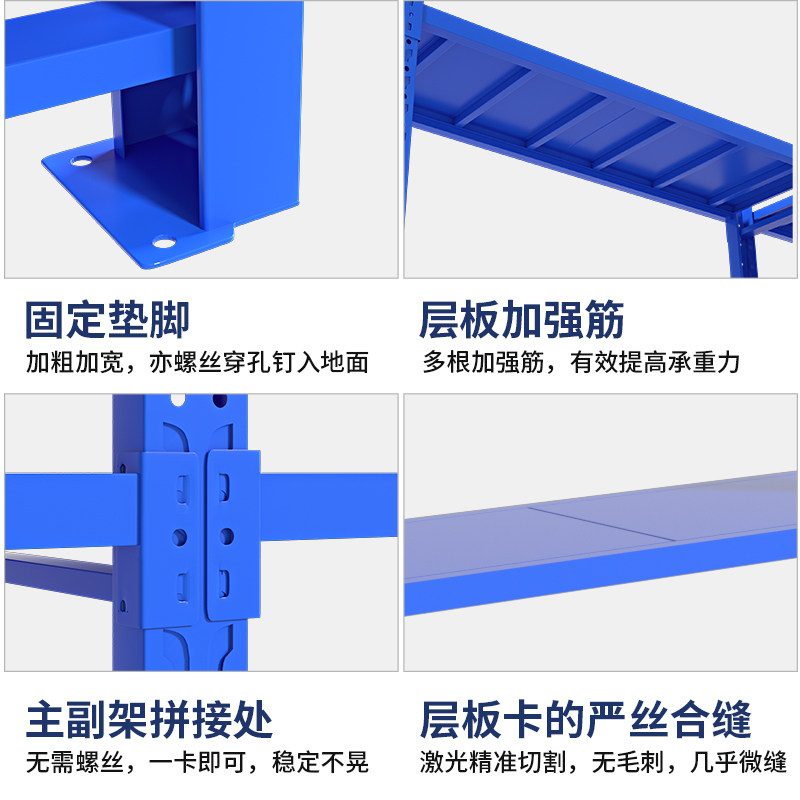 固定垫脚
加粗加宽，亦螺丝穿孔钉入地面

层板加强筋
多根加强筋，有效提高承重力

主副架拼接处
无需螺丝，一卡即可，稳定不晃

层板卡的严丝合缝
激光精准切割，无毛刺，几乎微缝