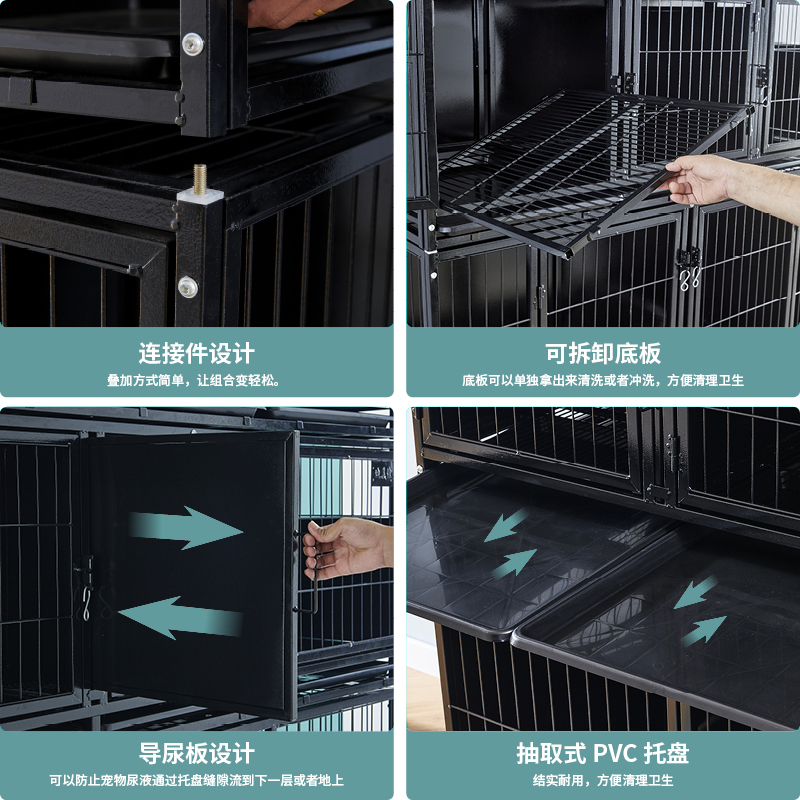 连接件设计

叠加方式简单，让组合变轻松。

可拆卸底板

底板可以单独拿出来清洗或者冲洗，方便清理卫生

导尿板设计

可以防止宠物尿液通过托盘缝隙流到下一层或者地上

抽取式 PVC 托盘

结实耐用，方便清理卫生