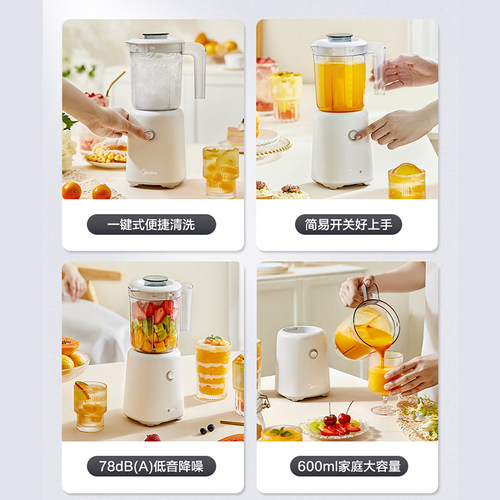 Midea

一键式便捷清洗

Midea

简易开关好上手

Midea

78dB(A)低音降噪

Midea

600ml家庭大容量