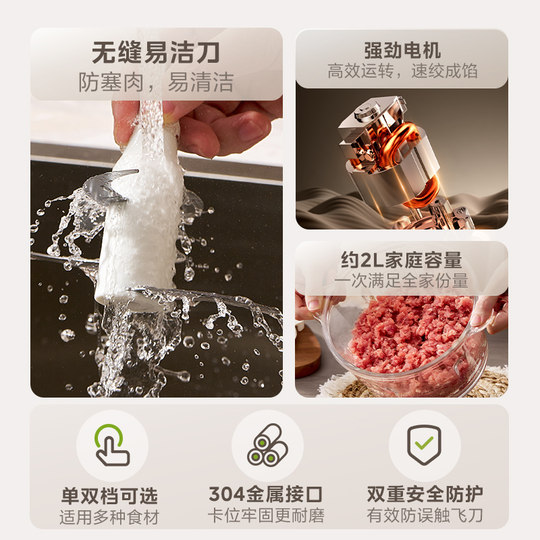 无缝易洁刀
防塞肉，易清洁

强劲电机
高效运转，速绞成馅

约2L家庭容量
一次满足全家份量

单双档可选
适用多种食材

304金属接口
卡位牢固更耐磨

双重安全防护
有效防误触飞刀