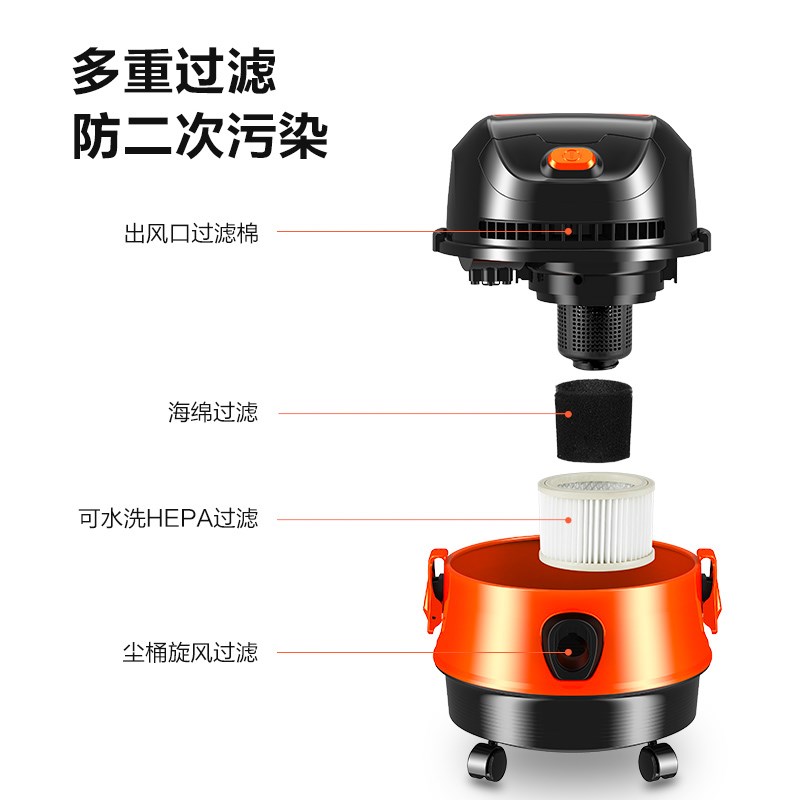 多重过滤
防二次污染

出风口过滤棉

海绵过滤

可水洗HEPA过滤

尘桶旋风过滤