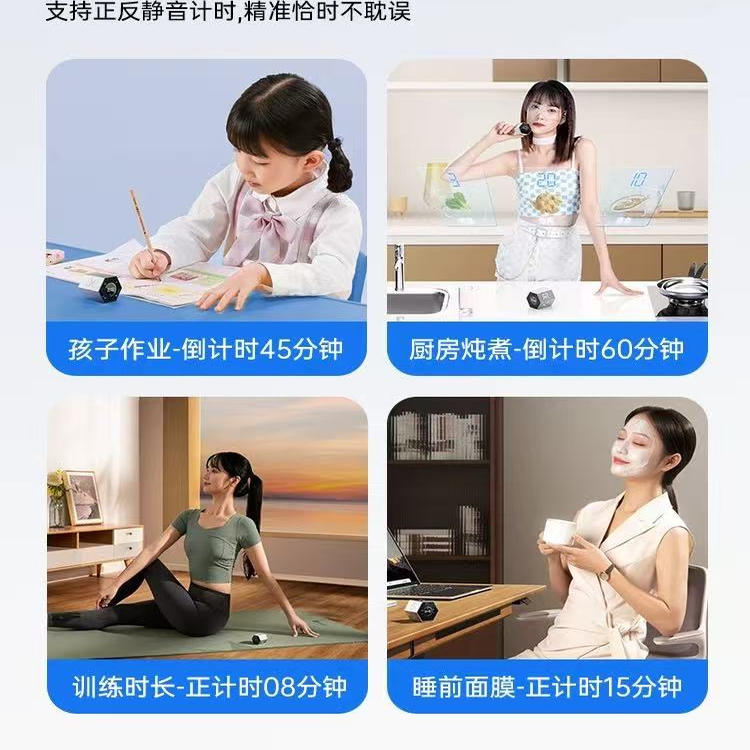 支持正反静音计时,精准恰时不耽误

20

10

孩子作业-倒计时45分钟

厨房炖煮-倒计时60分钟

训练时长-正计时08分钟

睡前面膜-正计时15分钟