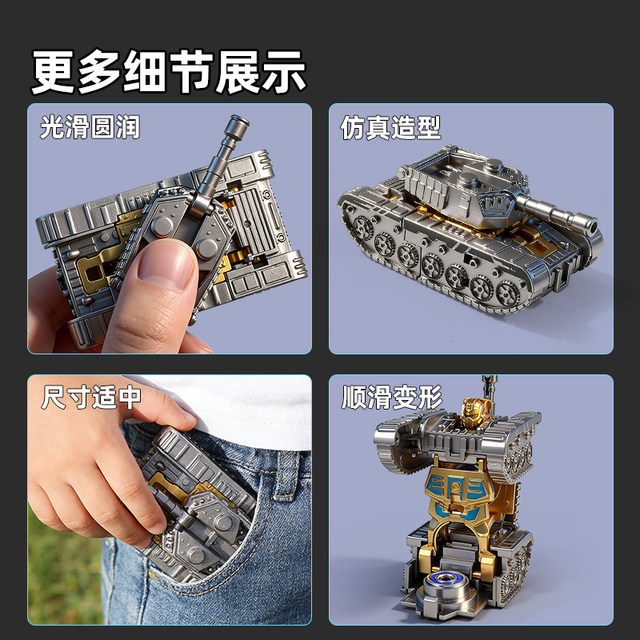 更多细节展示

光滑圆润

仿真造型

尺寸适中

顺滑变形