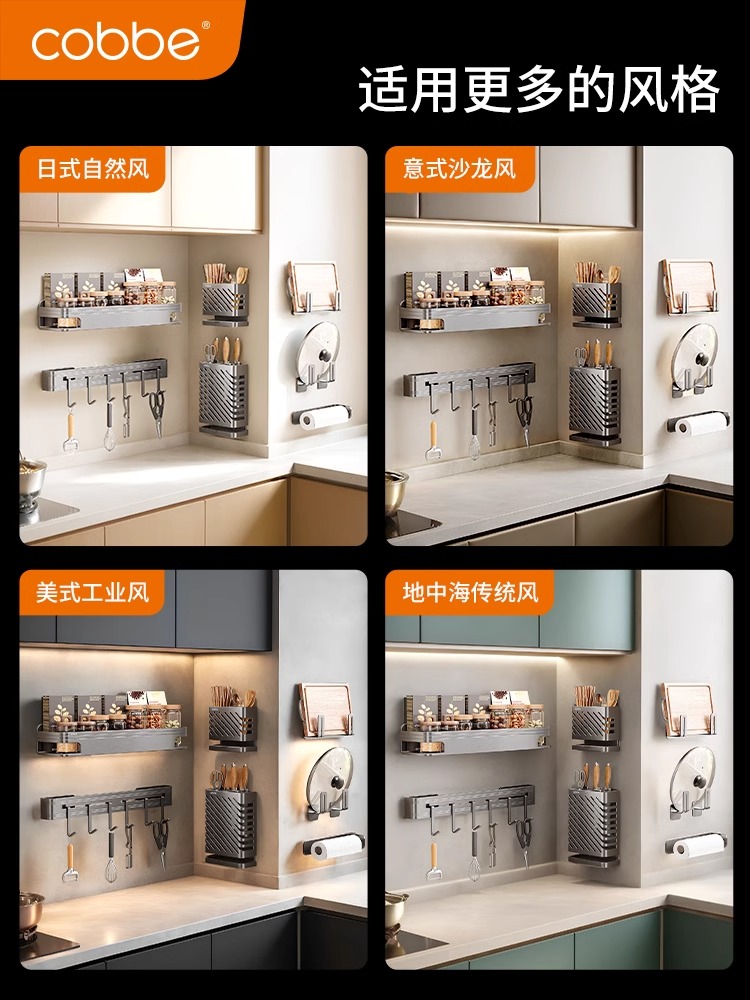 cobbe®

适用更多的风格

日式自然风

意式沙龙风

美式工业风

地中海传统风