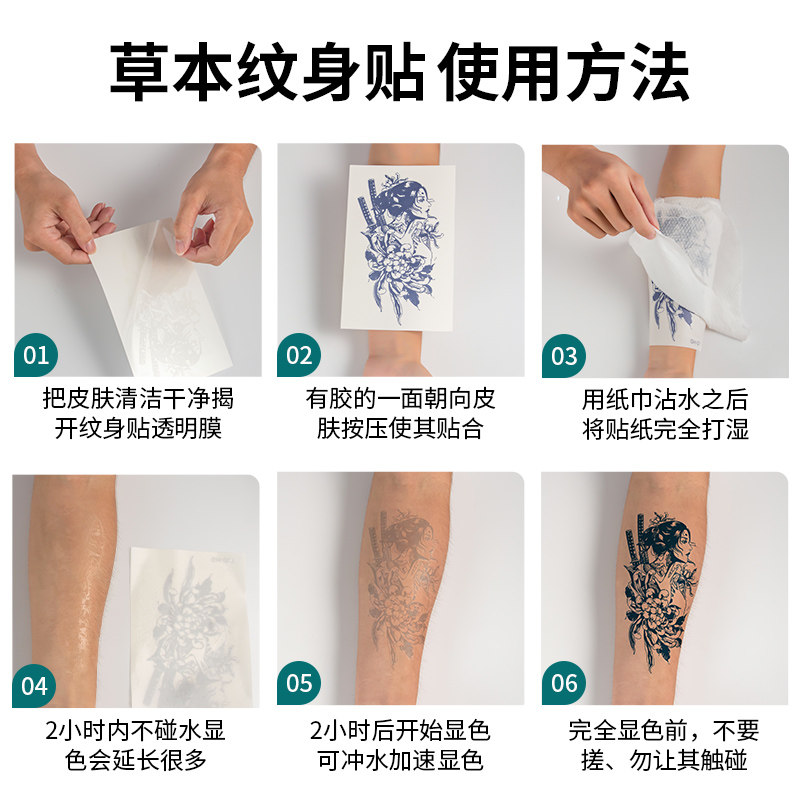 草本纹身贴 使用方法

01
把皮肤清洁干净揭开纹身贴透明膜

02
有胶的一面朝向皮肤按压使其贴合

03
用纸巾沾水之后将贴纸完全打湿

04
2小时内不碰水显色会延长很多

05
2小时后开始显色可冲水加速显色

06
完全显色前，不要搓、勿让其触碰