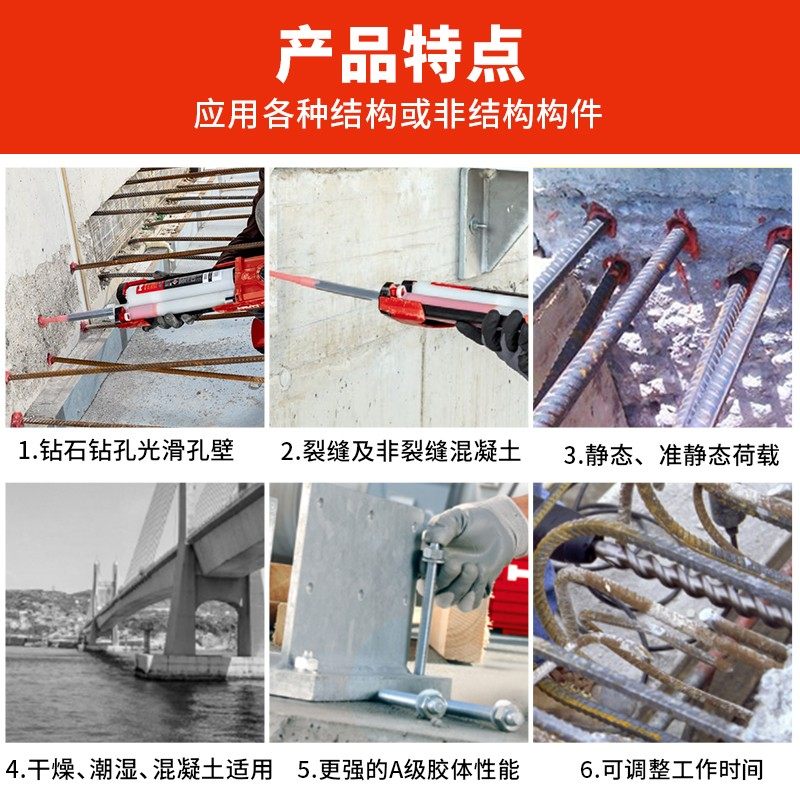 产品特点
应用各种结构或非结构构件

1.钻石钻孔光滑孔壁

2.裂缝及非裂缝混凝土

3.静态、准静态荷载

4.干燥、潮湿、混凝土适用

5.更强的A级胶体性能

6.可调整工作时间