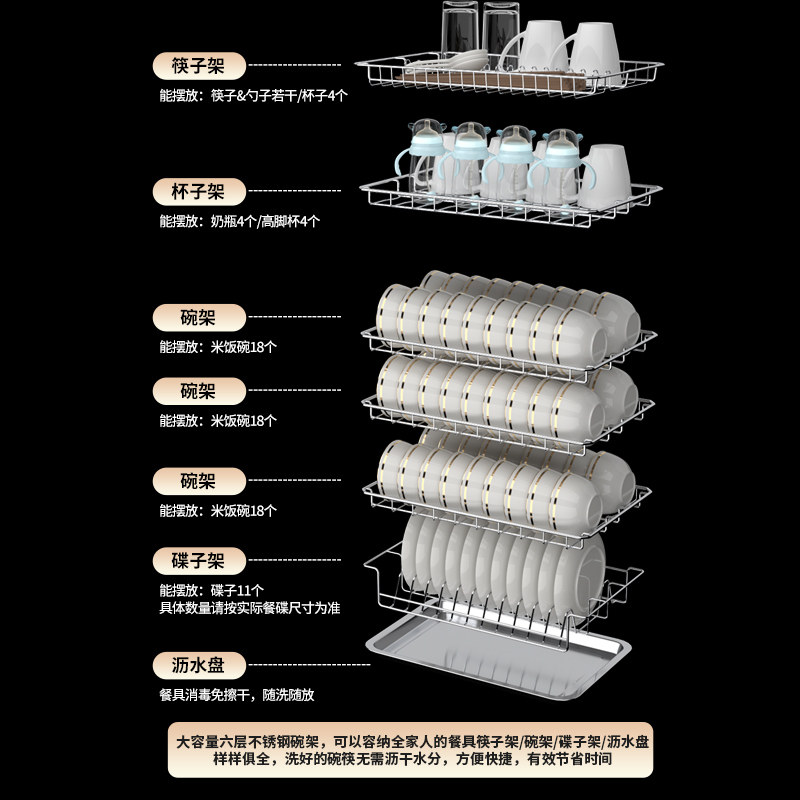 筷子架
能摆放：筷子&勺子若干/杯子4个

杯子架
能摆放：奶瓶4个/高脚杯4个

碗架
能摆放：米饭碗18个

碗架
能摆放：米饭碗18个

碗架
能摆放：米饭碗18个

碟子架
能摆放：碟子11个
具体数量请按实际餐碟尺寸为准

沥水盘
餐具消毒免擦干，随洗随放

大容量六层不锈钢碗架，可以容纳全家人的餐具筷子架/碗架/碟子架/沥水盘样样俱全，洗好的碗筷无需沥干水分，方便快捷，有效节省时间