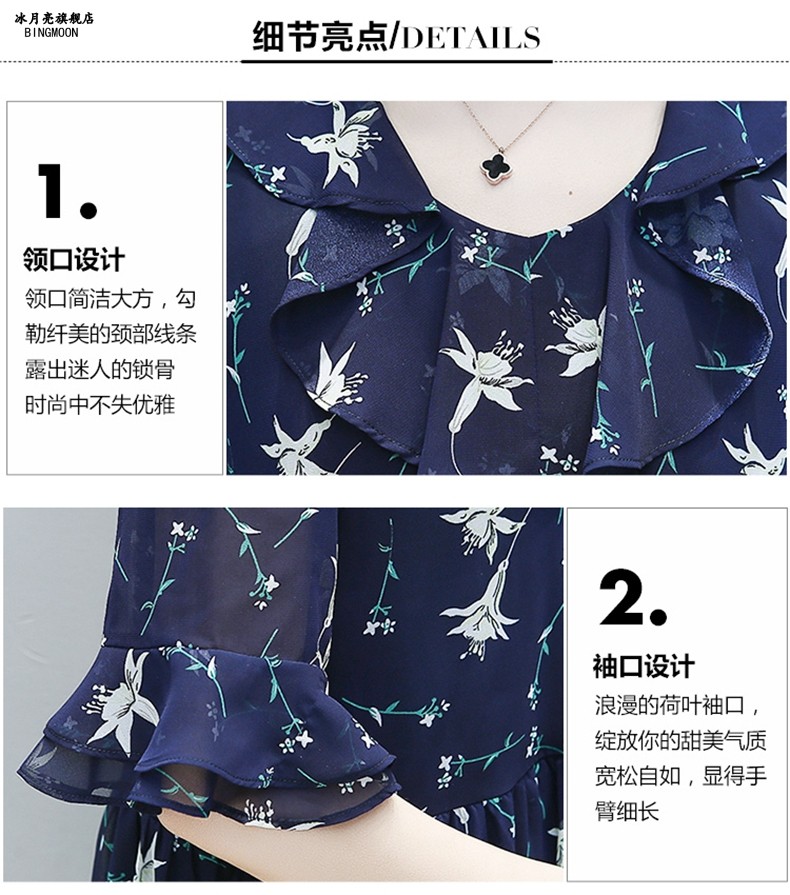 冰月亮旗舰店
BINGMOON

细节亮点/DETAILS

1.

领口设计

领口简洁大方，勾勒纤美的颈部线条露出迷人的锁骨时尚中不失优雅

2.

袖口设计

浪漫的荷叶袖口，绽放你的甜美气质宽松自如，显得手臂细长