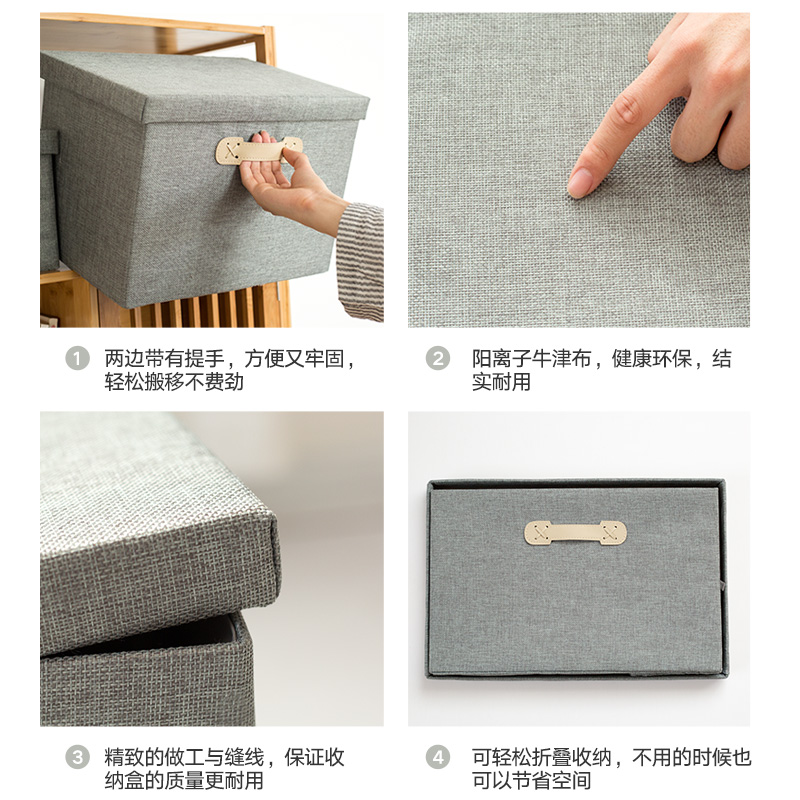 1 两边带有提手，方便又牢固，轻松搬移不费劲

2 阳离子牛津布，健康环保，结实耐用

3 精致的做工与缝线，保证收纳盒的质量更耐用

4 可轻松折叠收纳，不用的时候也可以节省空间