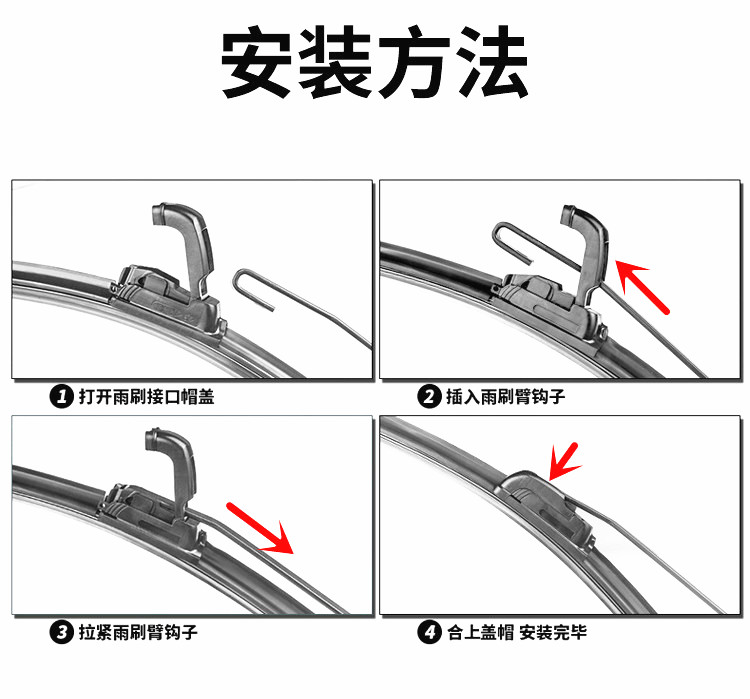 安装方法

1 打开雨刷接口帽盖

2 插入雨刷臂钩子

3 拉紧雨刷臂钩子

4 合上盖帽 安装完毕