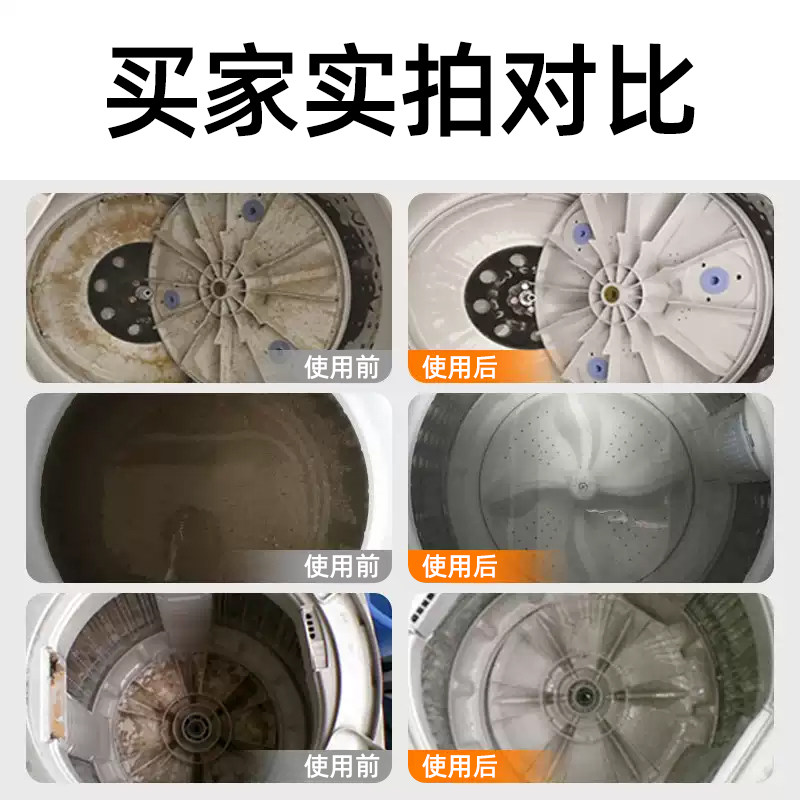 买家实拍对比

使用前

使用后

使用前

使用后

使用前

使用后