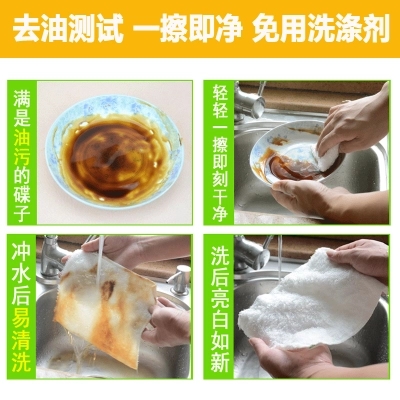 去油测试 一擦即净 免用洗涤剂

满是油污的碟子

轻轻一擦即刻干净

冲水后易清洗

洗后亮白如新