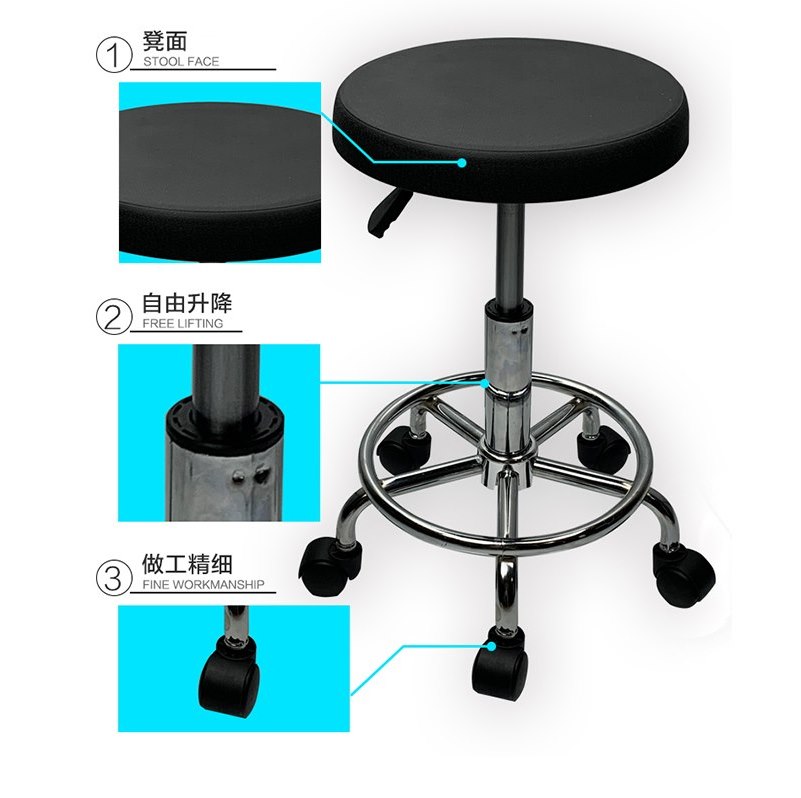 ① 凳面
STOOL FACE

② 自由升降
FREE LIFTING

③ 做工精细
FINE WORKMANSHIP