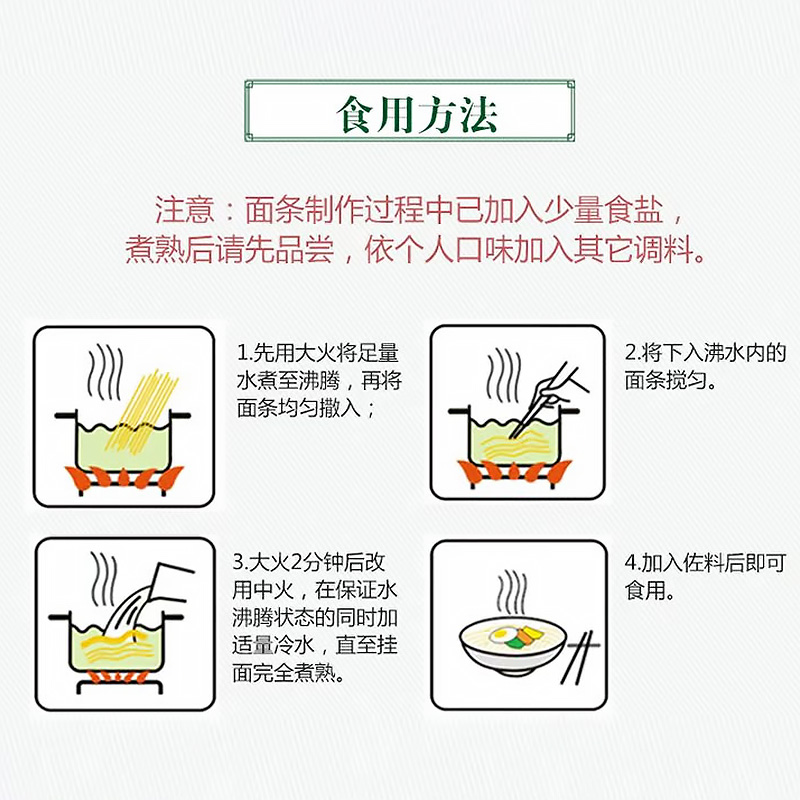 食用方法

注意：面条制作过程中已加入少量食盐，煮熟后请先品尝，依个人口味加入其它调料。

1.先用大火将足量水煮至沸腾，再将面条均匀撒入；

2.将下入沸水内的面条搅匀。

3.大火2分钟后改用中火，在保证水沸腾状态的同时加适量冷水，直至挂面完全煮熟。

4.加入佐料后即可食用。