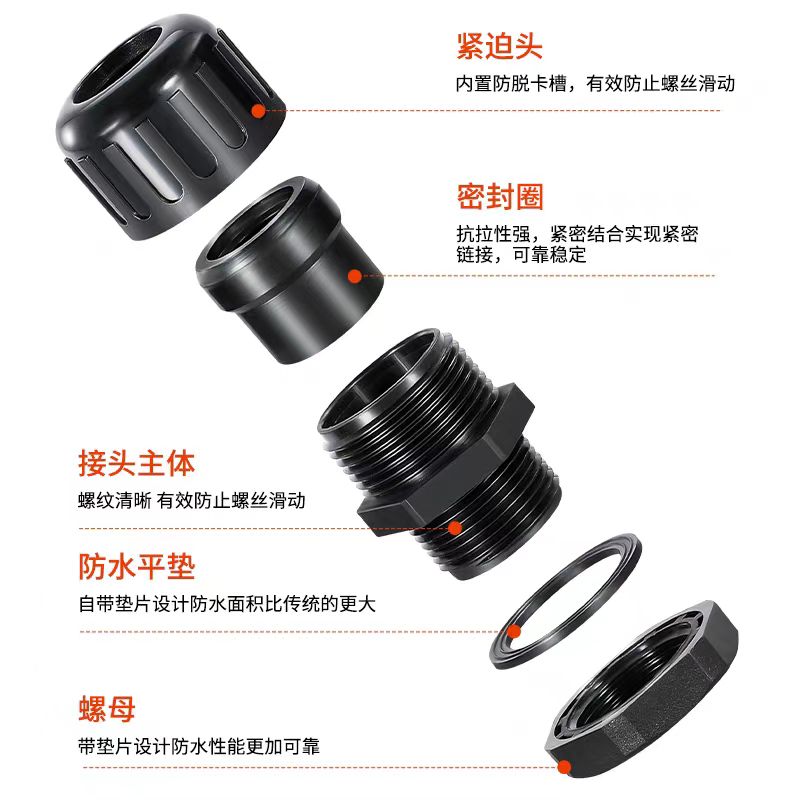 紧迫头
内置防脱卡槽，有效防止螺丝滑动

密封圈
抗拉性强，紧密结合实现紧密链接，可靠稳定

接头主体
螺纹清晰 有效防止螺丝滑动

防水平垫
自带垫片设计防水面积比传统的更大

螺母
带垫片设计防水性能更加可靠