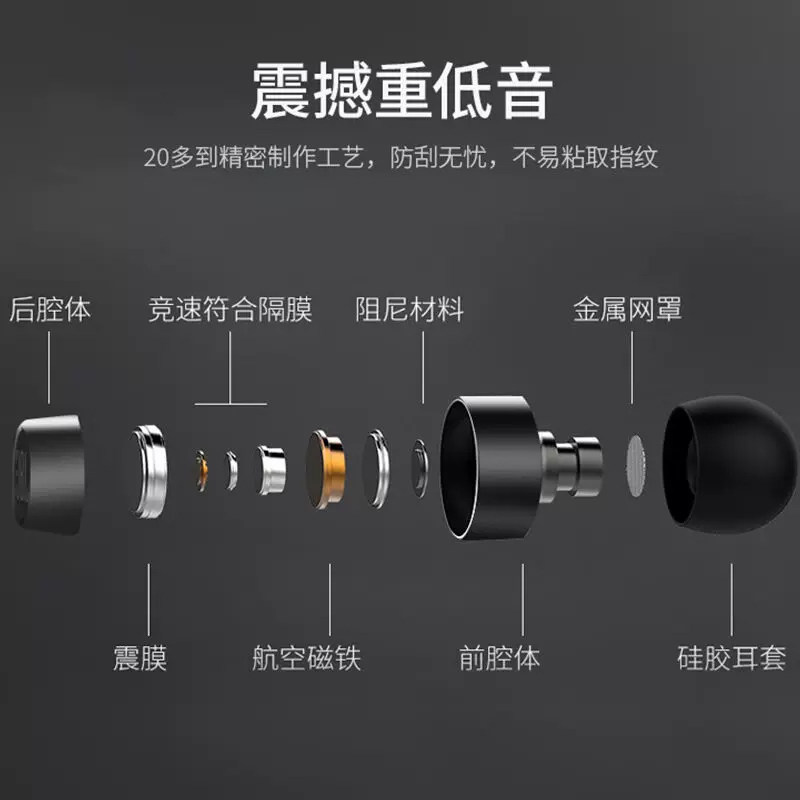 震撼重低音

20多到精密制作工艺，防刮无忧，不易粘取指纹

后腔体

竞速符合隔膜

阻尼材料

金属网罩

震膜

航空磁铁

前腔体

硅胶耳套