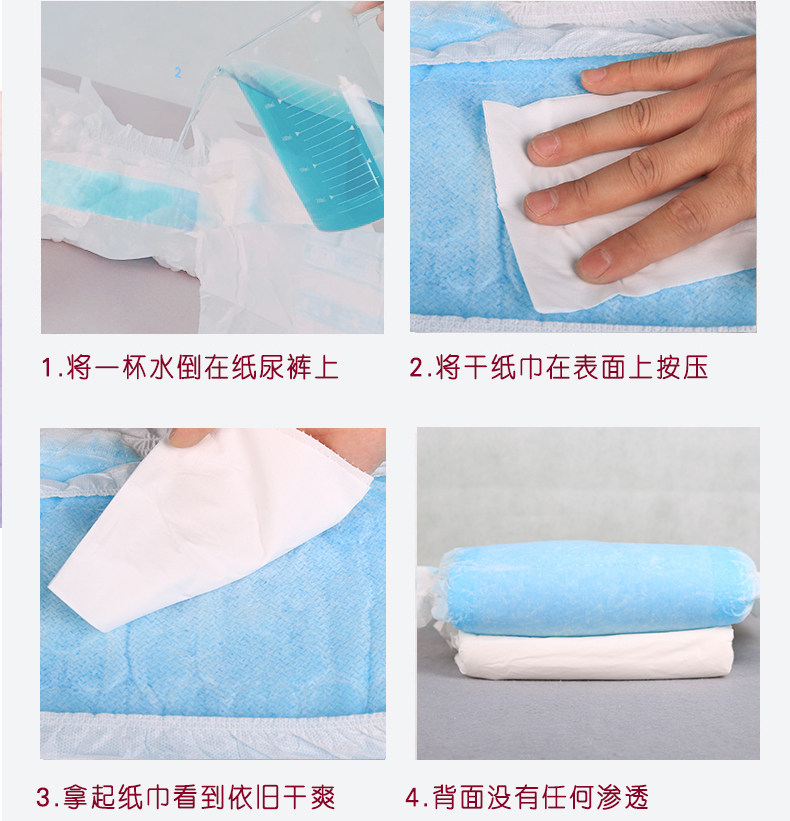 2

1.将一杯水倒在纸尿裤上

2.将干纸巾在表面上按压

3.拿起纸巾看到依旧干爽

4.背面没有任何渗透