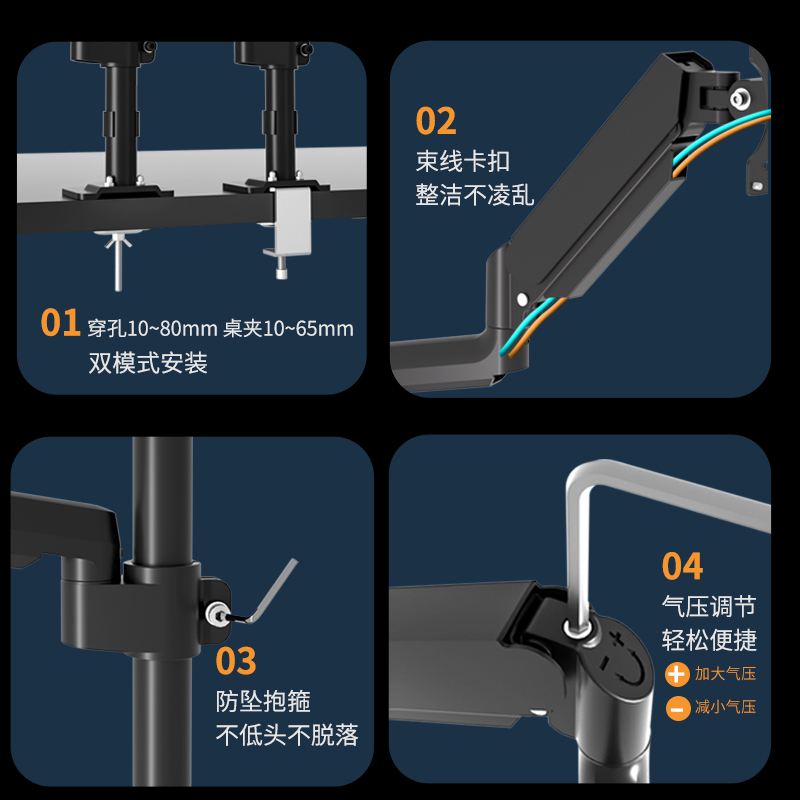 01 穿孔10~80mm 桌夹10~65mm
双模式安装

02
束线卡扣
整洁不凌乱

03
防坠抱箍
不低头不脱落

04
气压调节
轻松便捷
+ 加大气压
- 减小气压