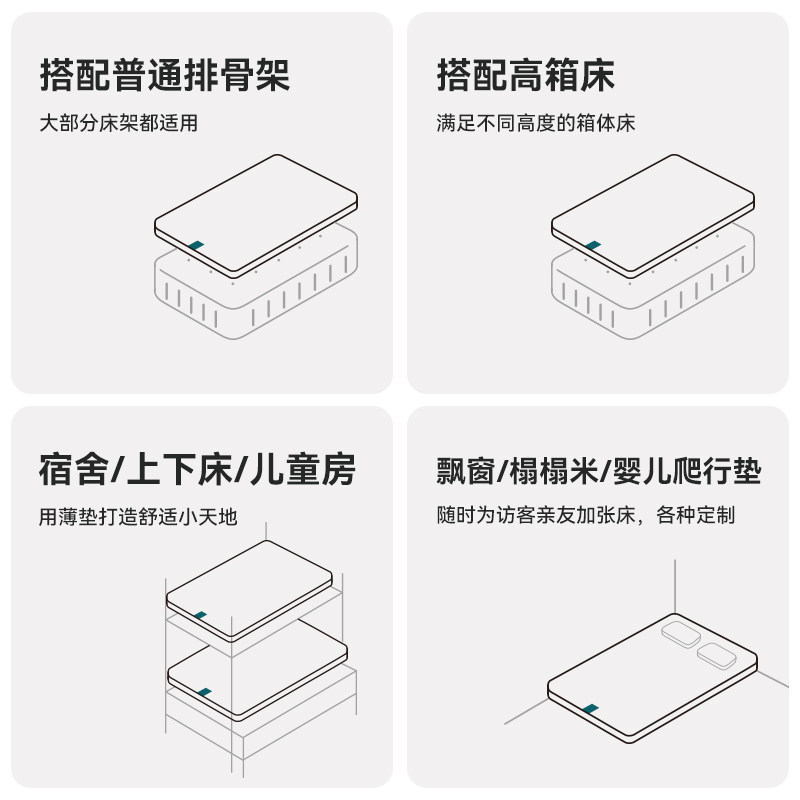 搭配普通排骨架

大部分床架都适用

搭配高箱床

满足不同高度的箱体床

宿舍/上下床/儿童房

用薄垫打造舒适小天地

飘窗/榻榻米/婴儿爬行垫

随时为访客亲友加张床，各种定制