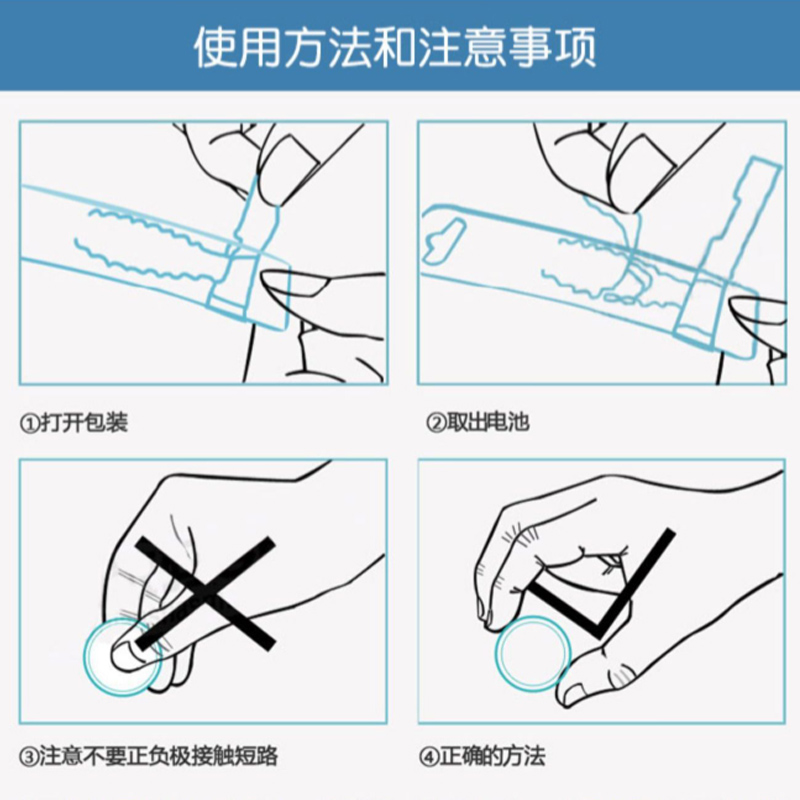 使用方法和注意事项

①打开包装

②取出电池

③注意不要正负极接触短路

④正确的方法