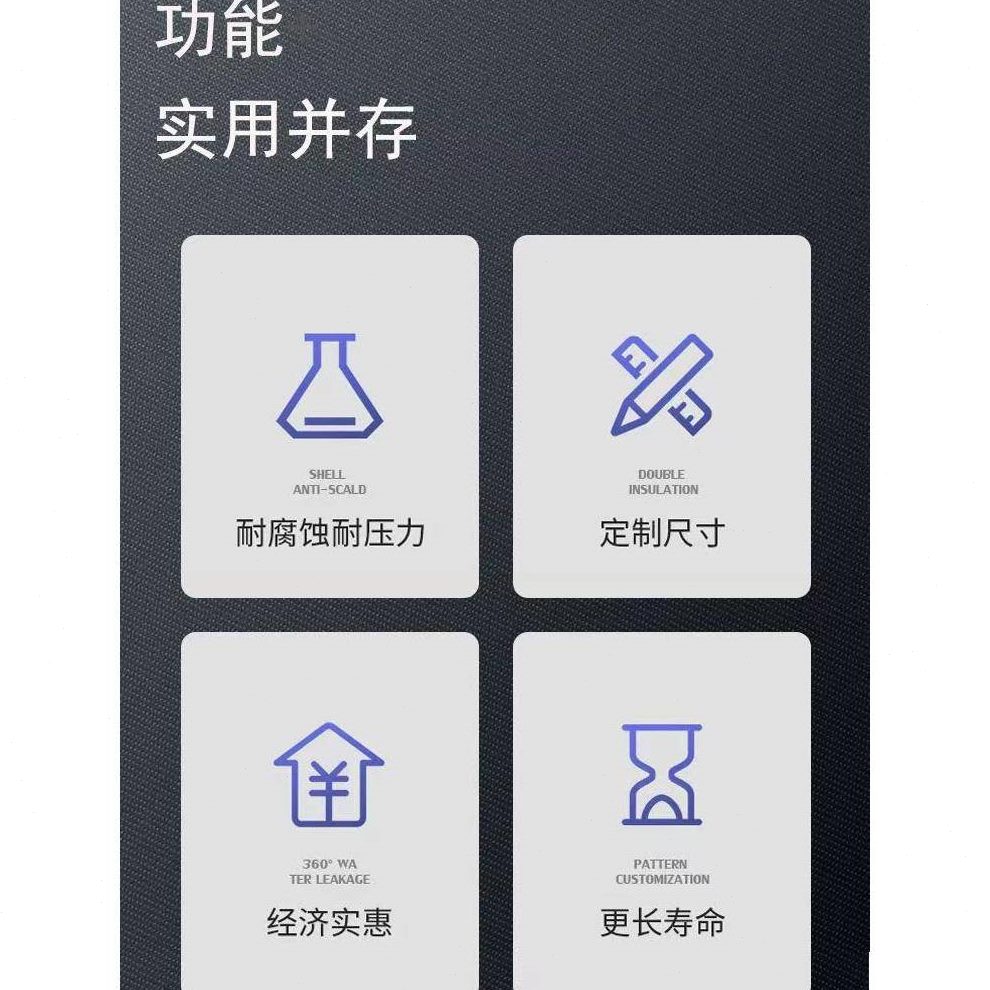 功能
实用并存

SHELL
ANTI-SCALD
耐腐蚀耐压力

DOUBLE
INSULATION
定制尺寸

360° WA
TER LEAKAGE
经济实惠

PATTERN
CUSTOMIZATION
更长寿命