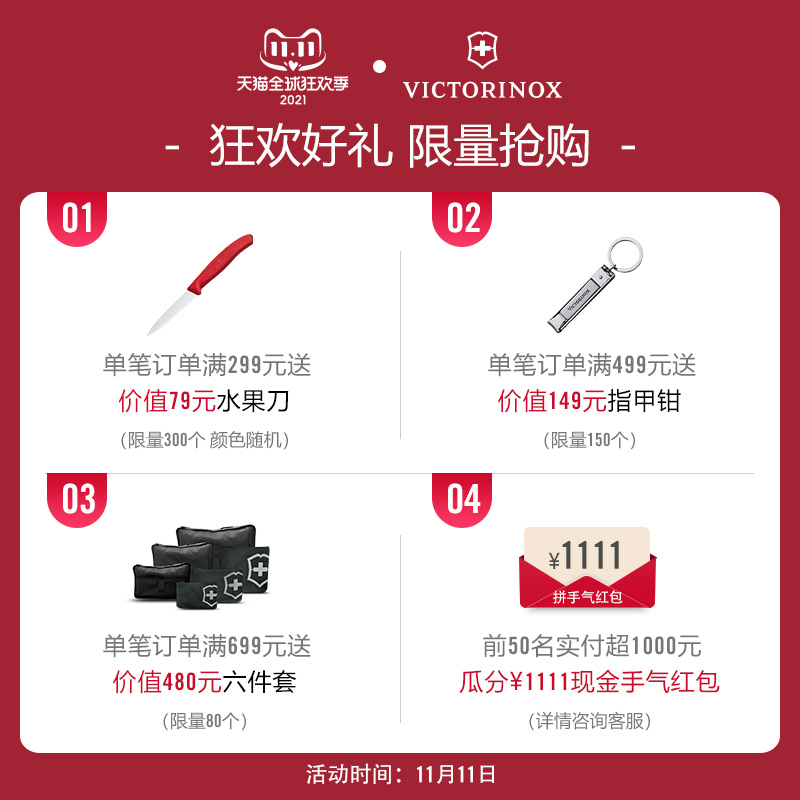 11.11 天猫全球狂欢季 2021

VICTORINOX

- 狂欢好礼 限量抢购 -

01

单笔订单满299元送
价值79元水果刀
（限量300个 颜色随机）

02

VICTORINOX

单笔订单满499元送
价值149元指甲钳
（限量150个）

03

单笔订单满699元送
价值480元六件套
（限量80个）

04

¥1111
拼手气红包

前50名实付超1000元
瓜分¥1111现金手气红包
（详情咨询客服）

活动时间：11月11日