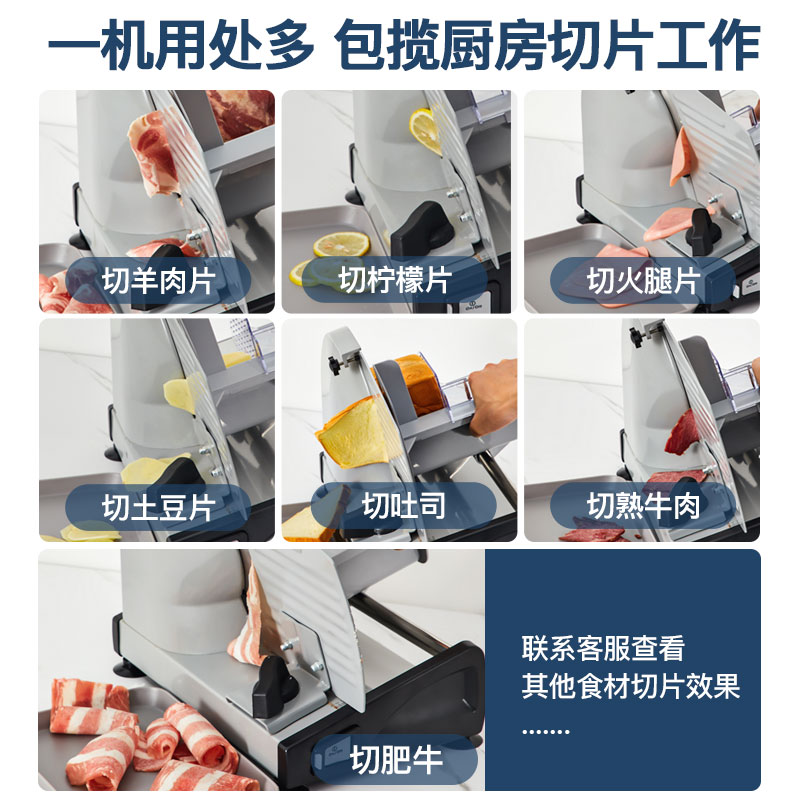 一机用处多 包揽厨房切片工作

切羊肉片

切柠檬片

切火腿片

切土豆片

切吐司

切熟牛肉

切肥牛

联系客服查看
其他食材切片效果
.......