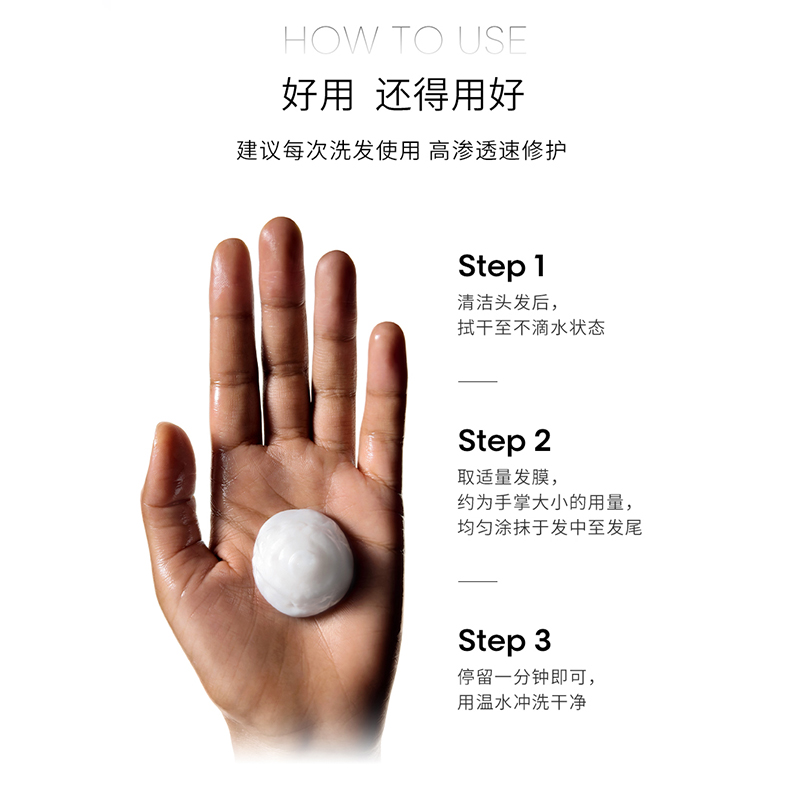 HOW TO USE

好用 还得用好

建议每次洗发使用 高渗透速修护

Step 1
清洁头发后，
拭干至不滴水状态

Step 2
取适量发膜，
约为手掌大小的用量，
均匀涂抹于发中至发尾

Step 3
停留一分钟即可，
用温水冲洗干净