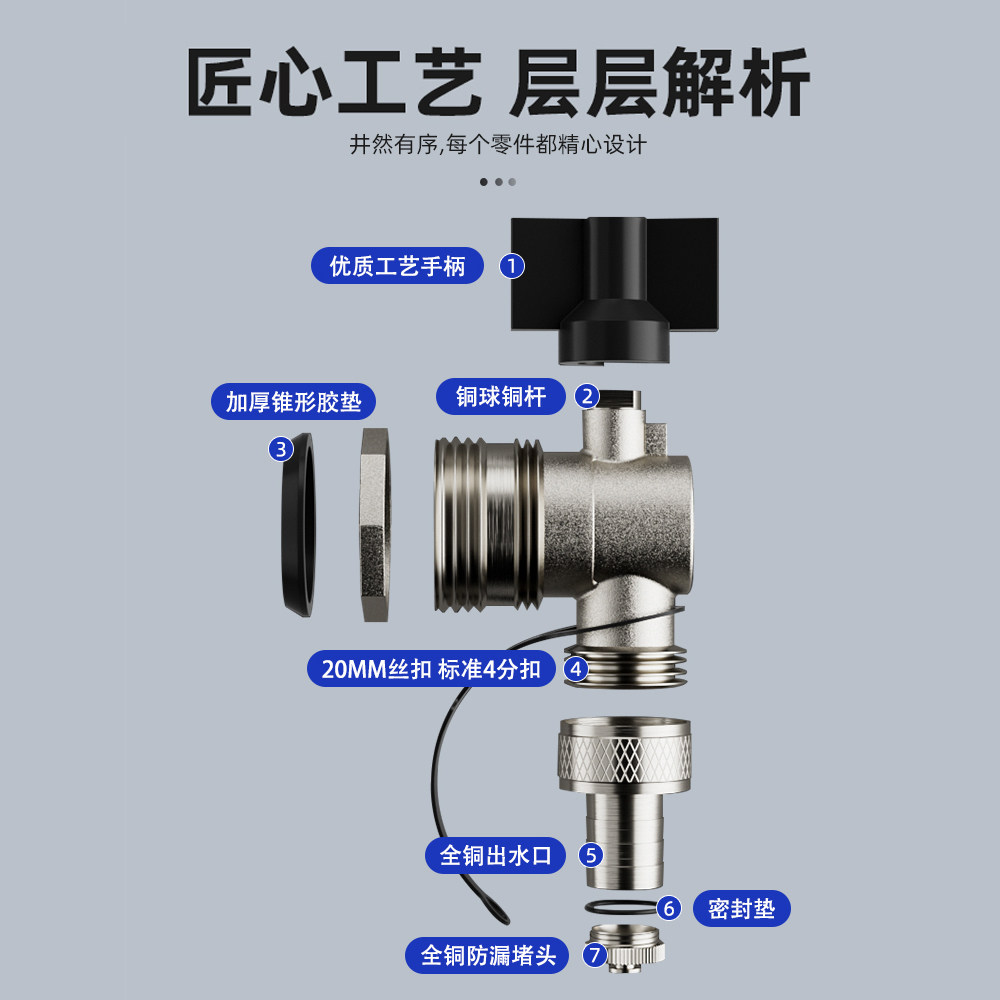 匠心工艺 层层解析

井然有序,每个零件都精心设计

优质工艺手柄 1

加厚锥形胶垫

铜球铜杆 2

3

20MM丝扣 标准4分扣 4

全铜出水口 5

6 密封垫

全铜防漏堵头 7