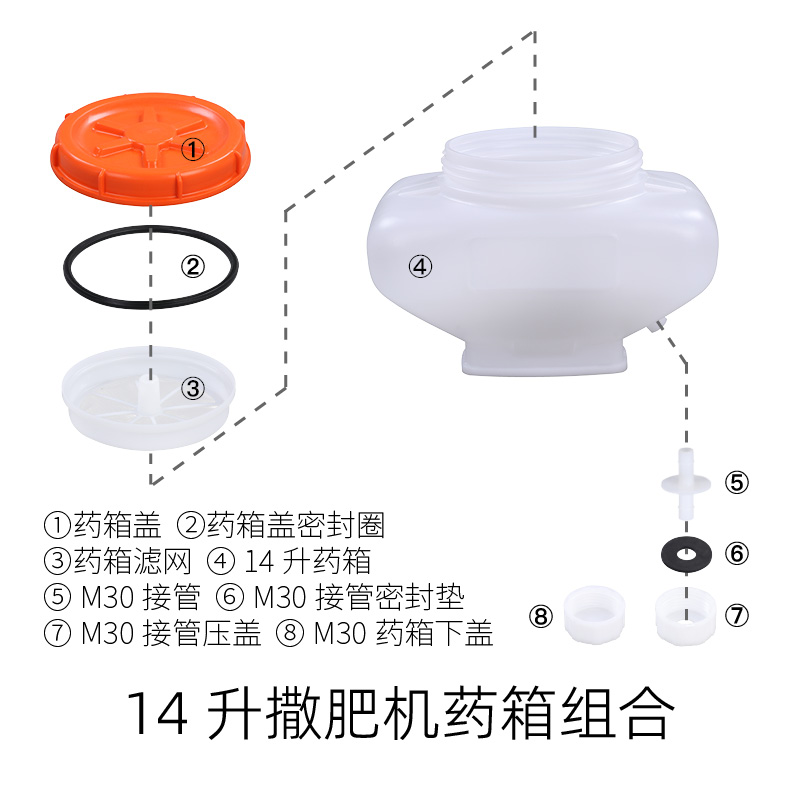 ①
②
③
④
⑤
⑥
⑧
⑦

①药箱盖 ②药箱盖密封圈
③药箱滤网 ④ 14 升药箱
⑤ M30 接管 ⑥ M30 接管密封垫
⑦ M30 接管压盖 ⑧ M30 药箱下盖

14 升撒肥机药箱组合