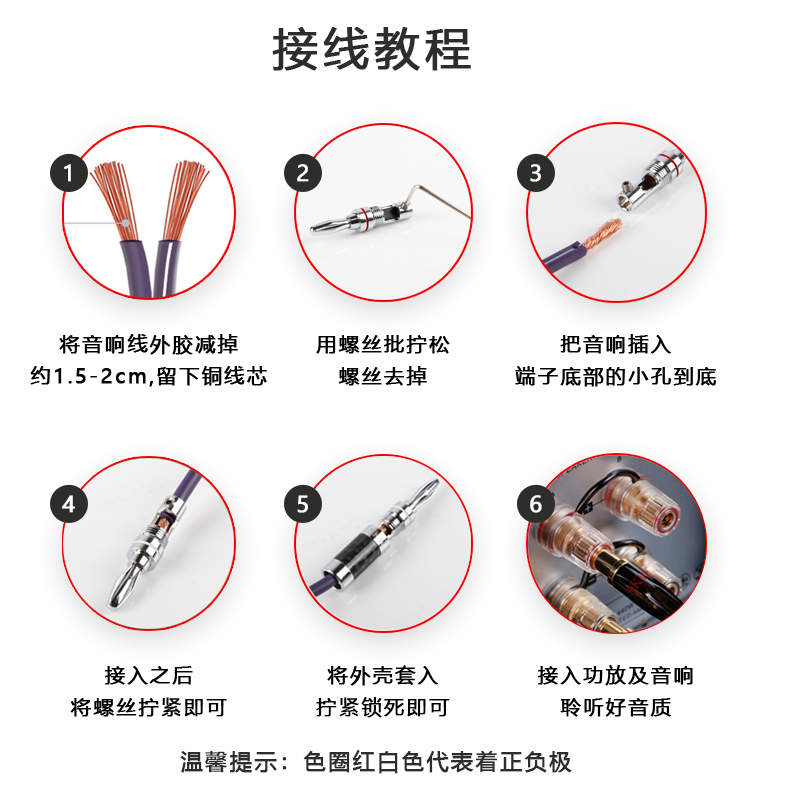 接线教程

1
将音响线外胶减掉
约1.5-2cm,留下铜线芯

2
用螺丝批拧松
螺丝去掉

3
把音响插入
端子底部的小孔到底

4
接入之后
将螺丝拧紧即可

5
将外壳套入
拧紧锁死即可

6
接入功放及音响
聆听好音质

温馨提示：色圈红白色代表着正负极