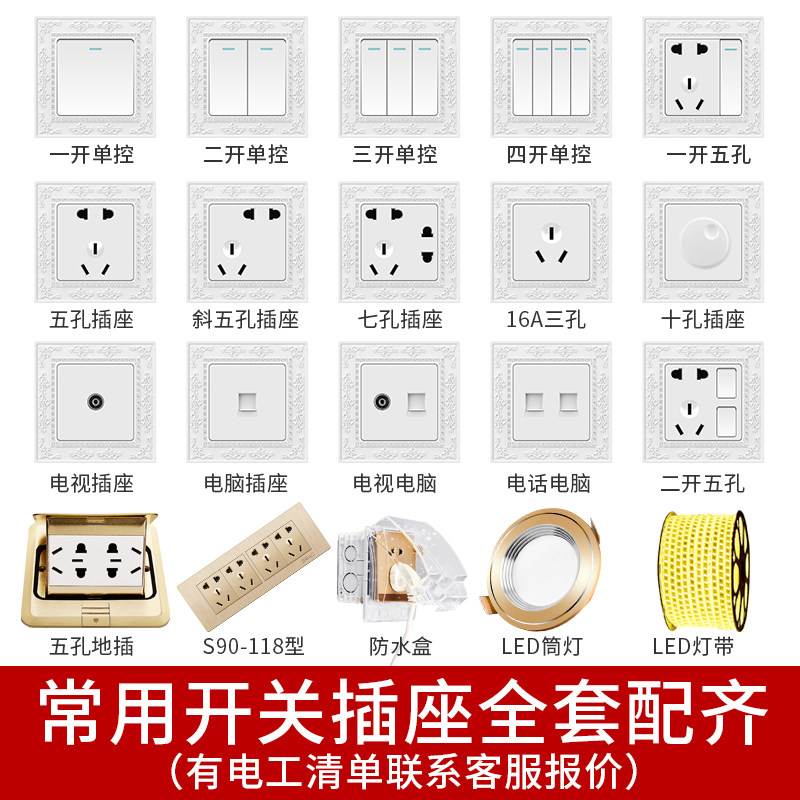 一开单控 二开单控 三开单控 四开单控 一开五孔

五孔插座 斜五孔插座 七孔插座 16A三孔 十孔插座

电视插座 电脑插座 电视电脑 电话电脑 二开五孔

五孔地插 S90-118型 防水盒 LED筒灯 LED灯带

常用开关插座全套配齐
(有电工清单联系客服报价)