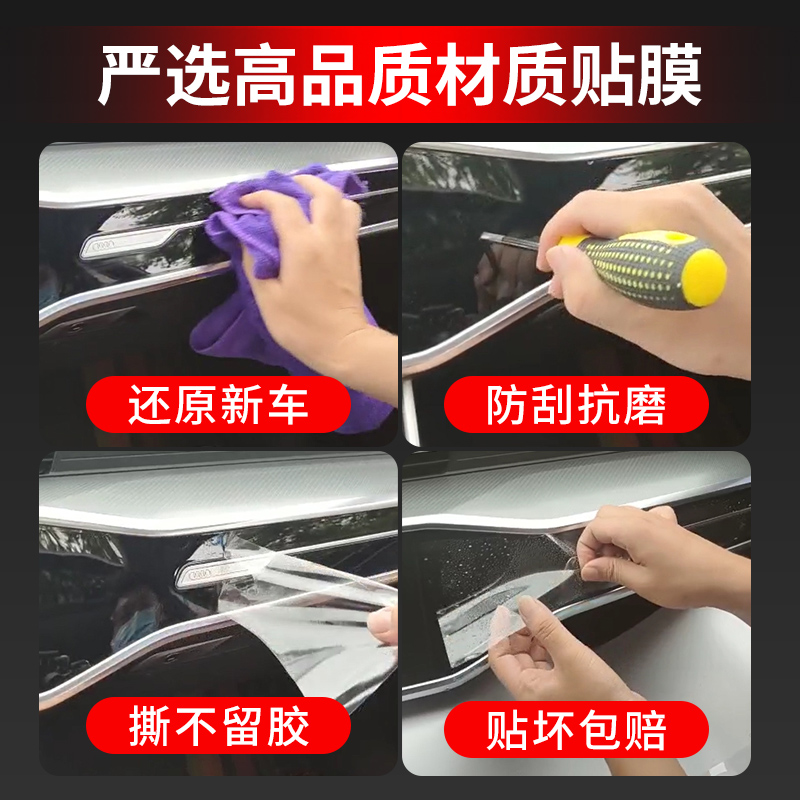 严选高品质材质贴膜

还原新车

防刮抗磨

撕不留胶

贴坏包赔