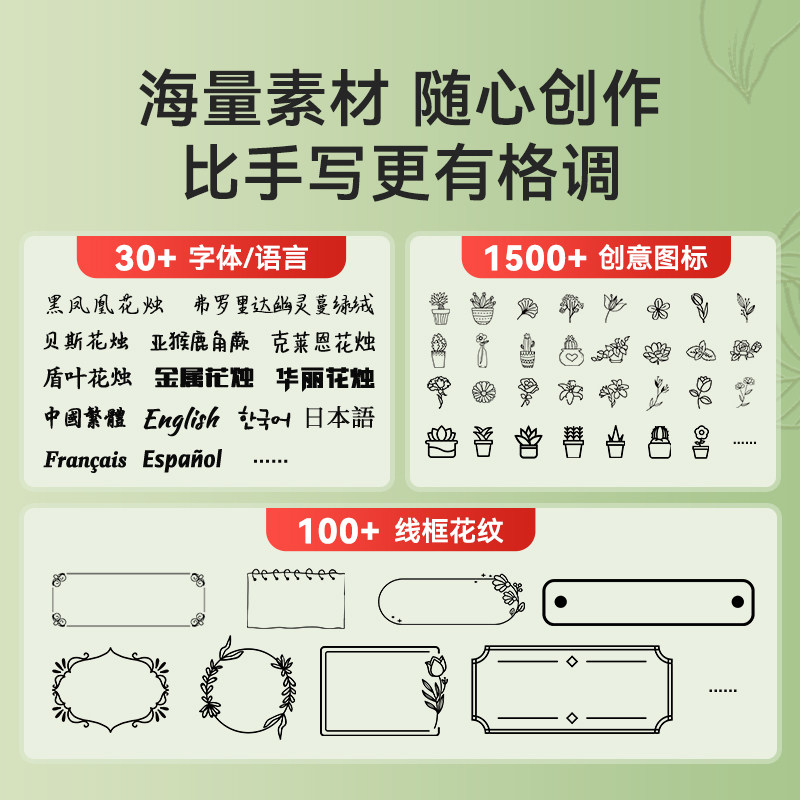 海量素材 随心创作
比手写更有格调

30+ 字体/语言

黑凤凰花烛 弗罗里达幽灵蔓绿绒
贝斯花烛 亚猴鹿角蕨 克莱恩花烛
盾叶花烛 金属花烛 华丽花烛
中國繁體 English 한국어 日本語
Français Español ......

1500+ 创意图标

......

100+ 线框花纹

......