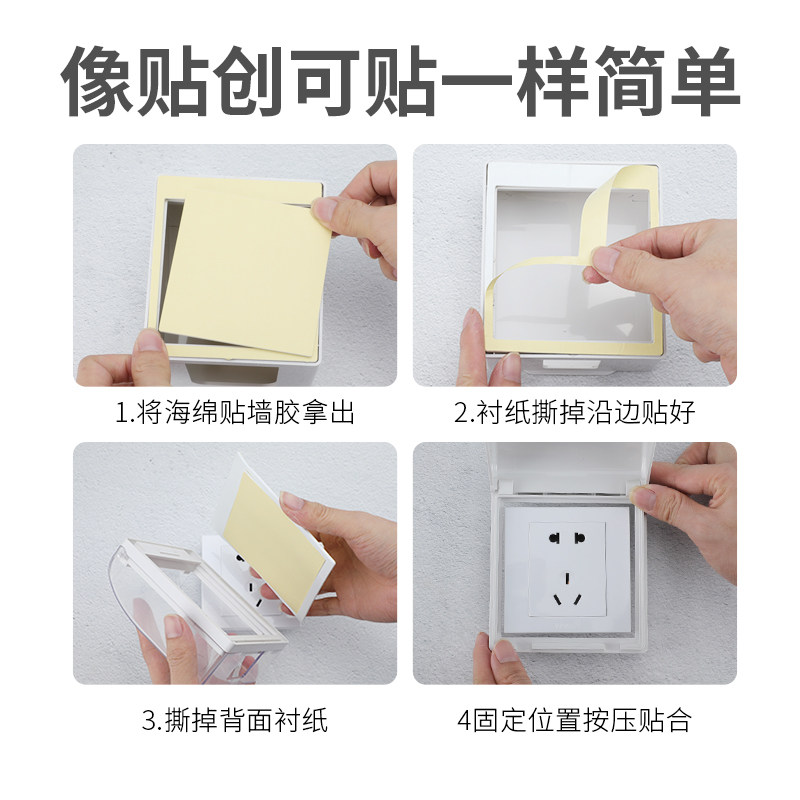 像贴创可贴一样简单

1.将海绵贴墙胶拿出

2.衬纸撕掉沿边贴好

3.撕掉背面衬纸

4固定位置按压贴合