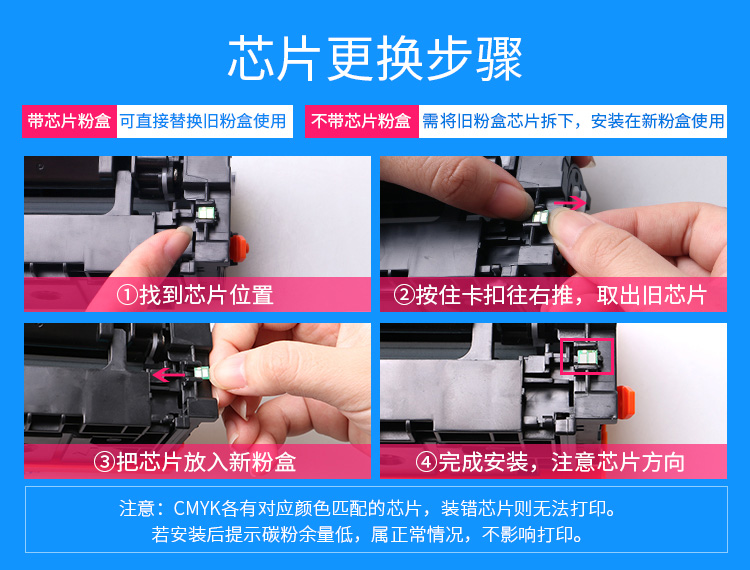 芯片更换步骤

带芯片粉盒 可直接替换旧粉盒使用

不带芯片粉盒 需将旧粉盒芯片拆下，安装在新粉盒使用

①找到芯片位置

②按住卡扣往右推，取出旧芯片

③把芯片放入新粉盒

④完成安装，注意芯片方向

注意：CMYK各有对应颜色匹配的芯片，装错芯片则无法打印。
若安装后提示碳粉余量低，属正常情况，不影响打印。