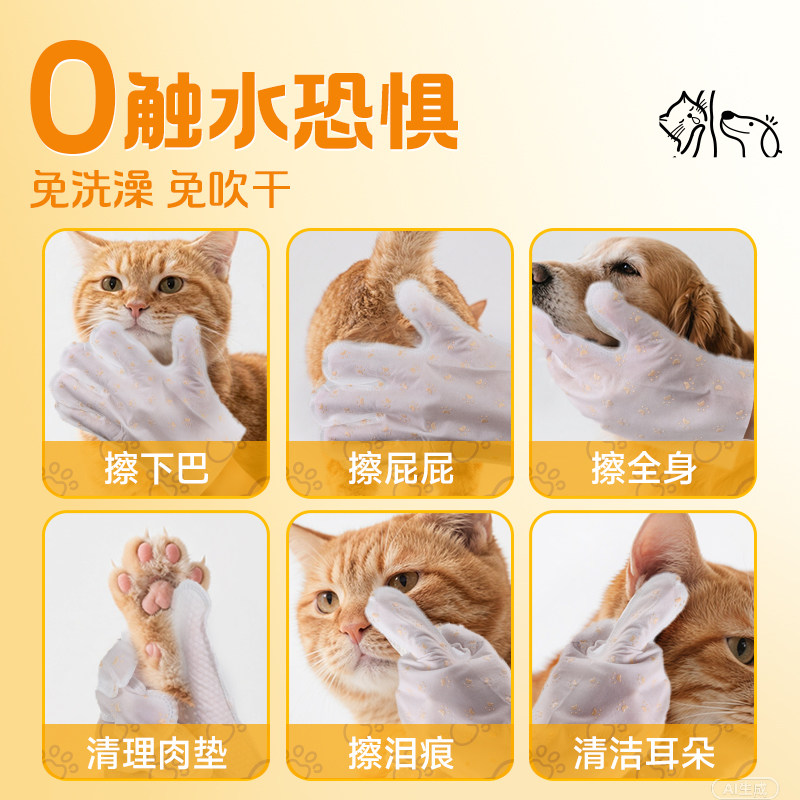 0触水恐惧
免洗澡 免吹干

擦下巴
擦屁屁
擦全身
清理肉垫
擦泪痕
清洁耳朵

AI生成