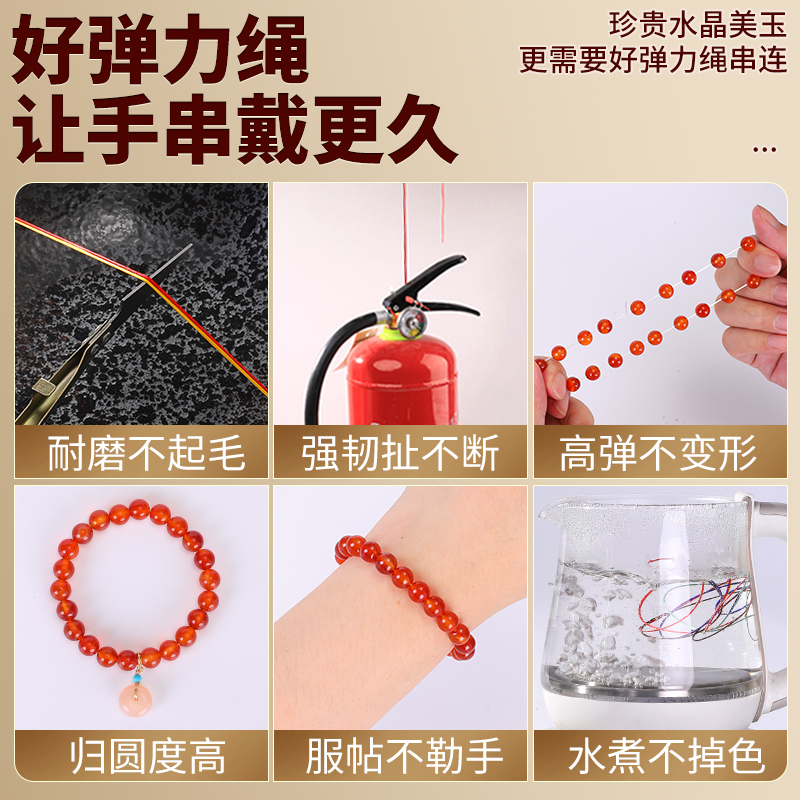 好弹力绳
让手串戴更久

珍贵水晶美玉
更需要好弹力绳串连
...

耐磨不起毛

强韧扯不断

高弹不变形

归圆度高

服帖不勒手

水煮不掉色