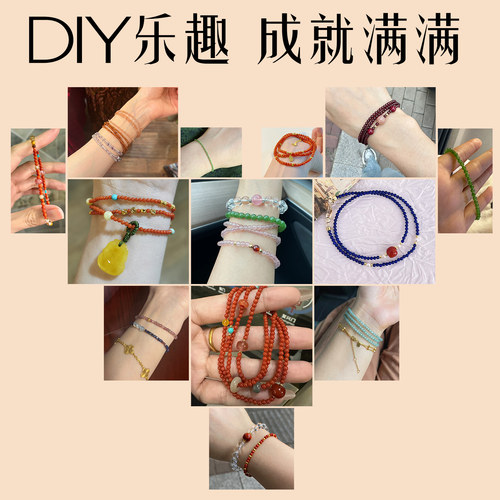 DIY乐趣 成就满满