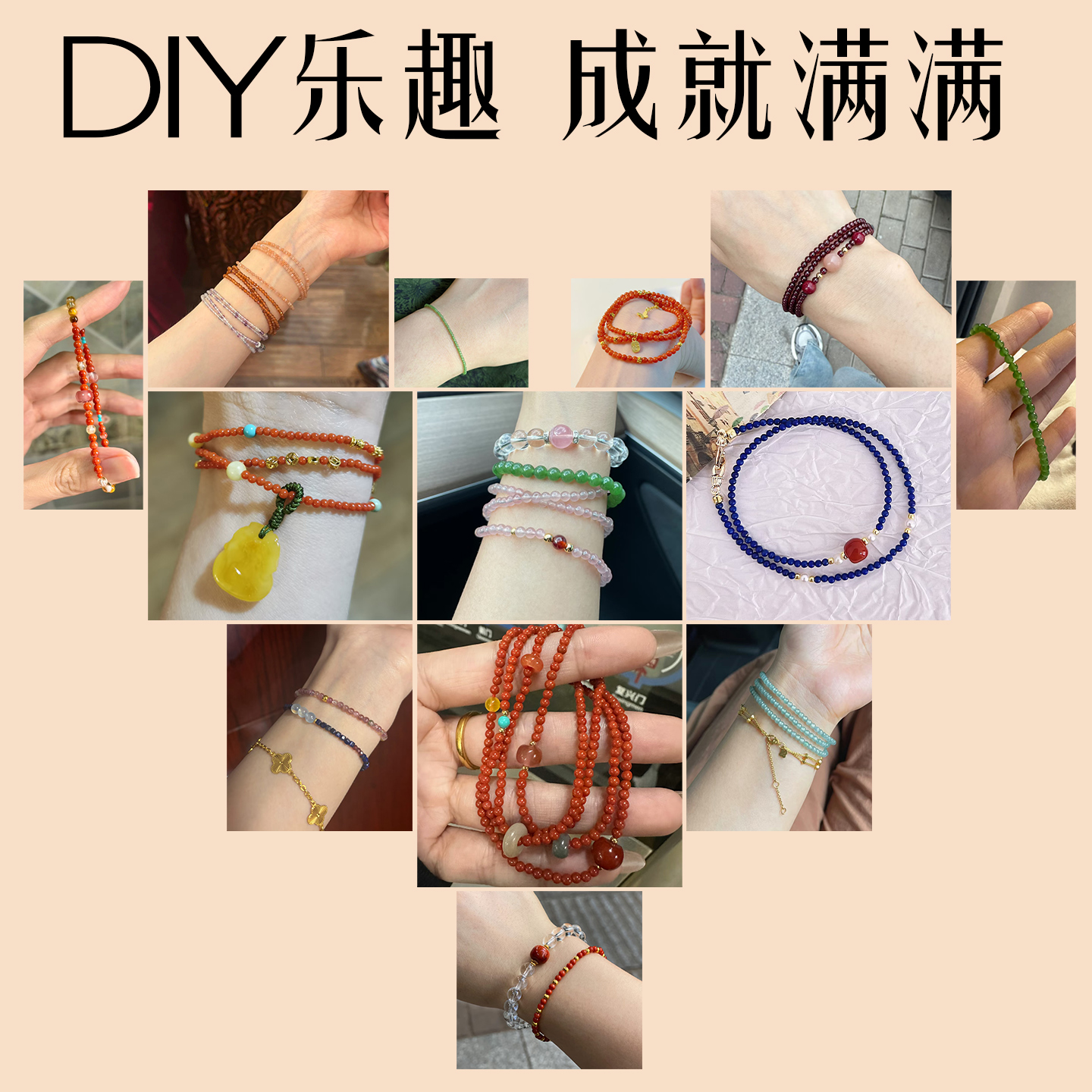 DIY乐趣 成就满满