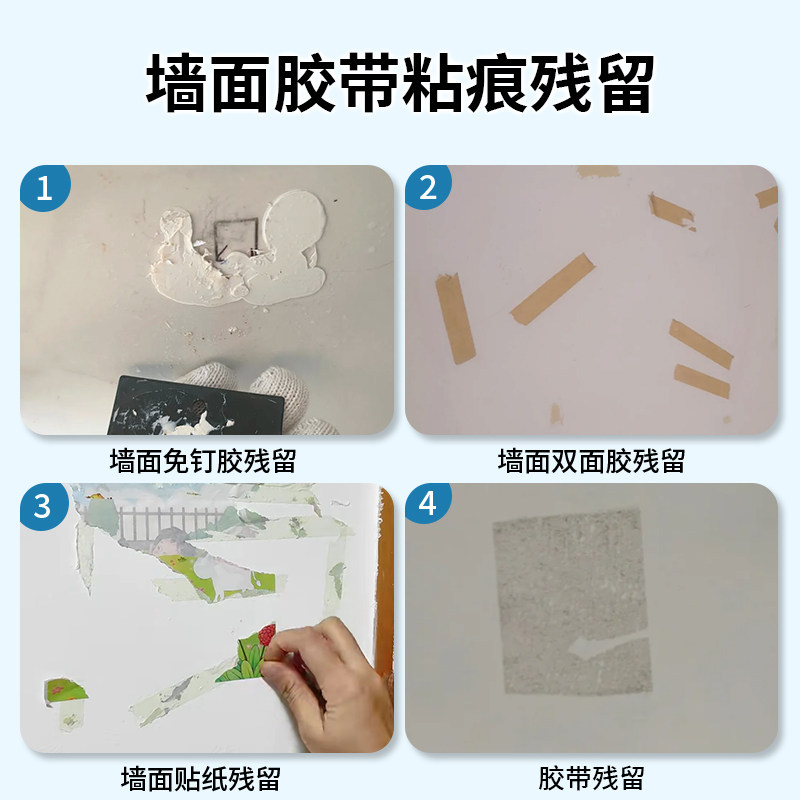 墙面胶带粘痕残留

1
墙面免钉胶残留

2
墙面双面胶残留

3
墙面贴纸残留

4
胶带残留