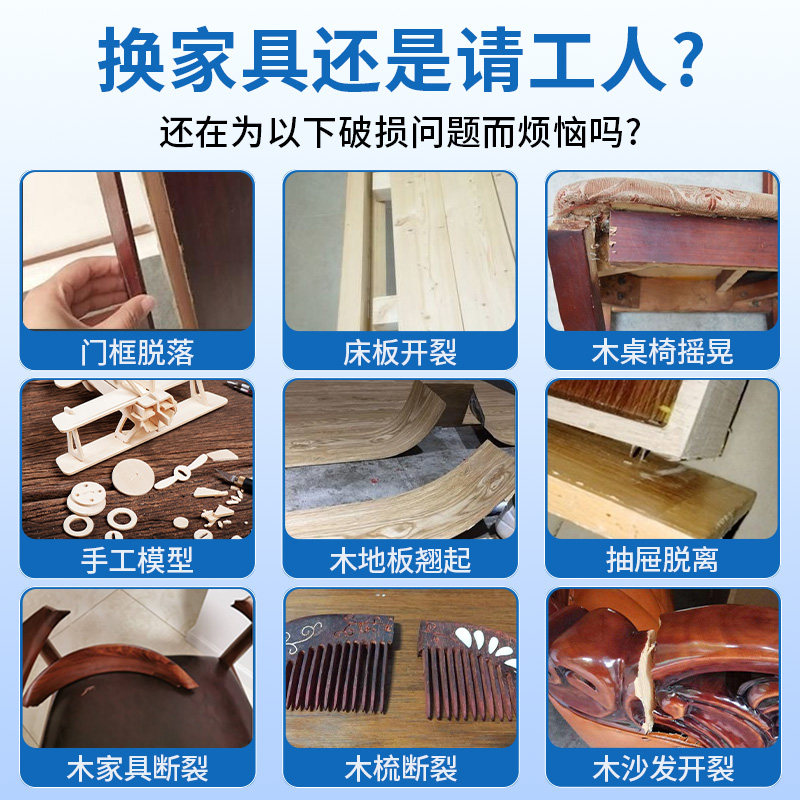 换家具还是请工人？

还在为以下破损问题而烦恼吗？

门框脱落

床板开裂

木桌椅摇晃

手工模型

木地板翘起

抽屉脱离

木家具断裂

木梳断裂

木沙发开裂