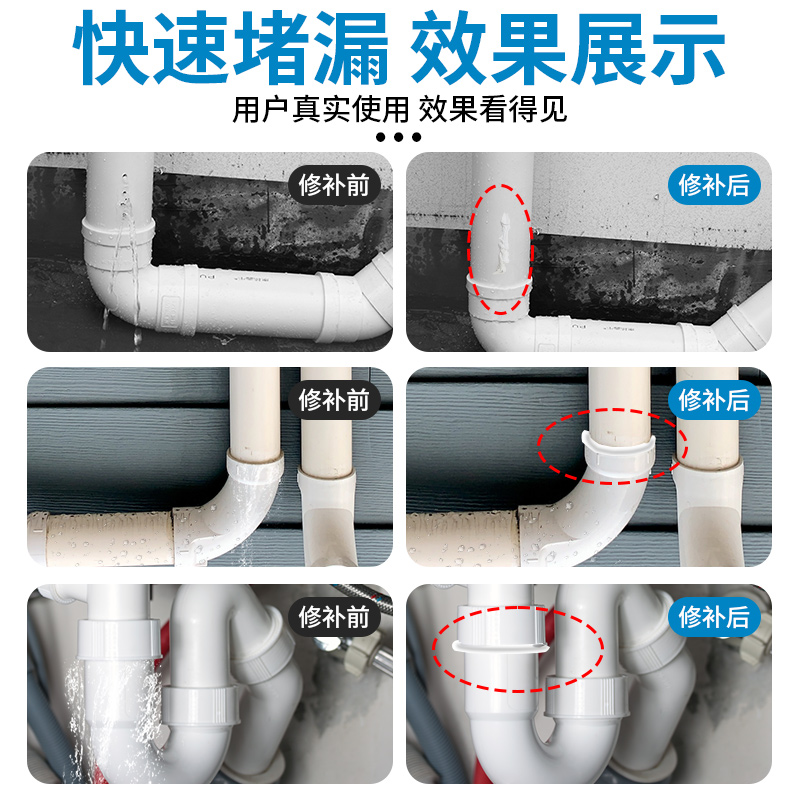 快速堵漏 效果展示

用户真实使用 效果看得见

修补前

修补后

修补前

修补后

修补前

修补后