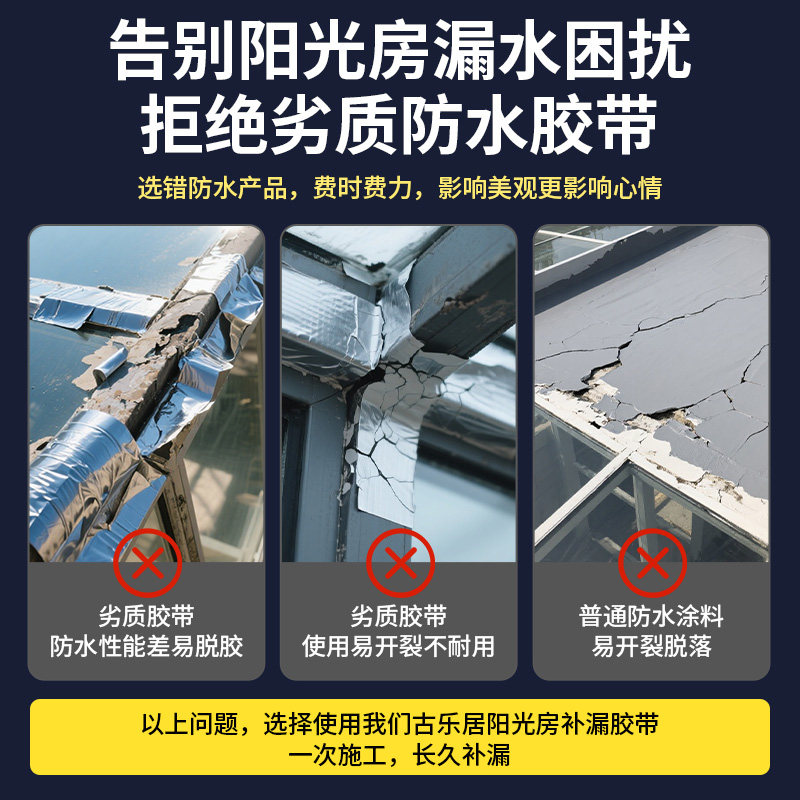 告别阳光房漏水困扰
拒绝劣质防水胶带

选错防水产品，费时费力，影响美观更影响心情

劣质胶带
防水性能差易脱胶

劣质胶带
使用易开裂不耐用

普通防水涂料
易开裂脱落

以上问题，选择使用我们古乐居阳光房补漏胶带
一次施工，长久补漏