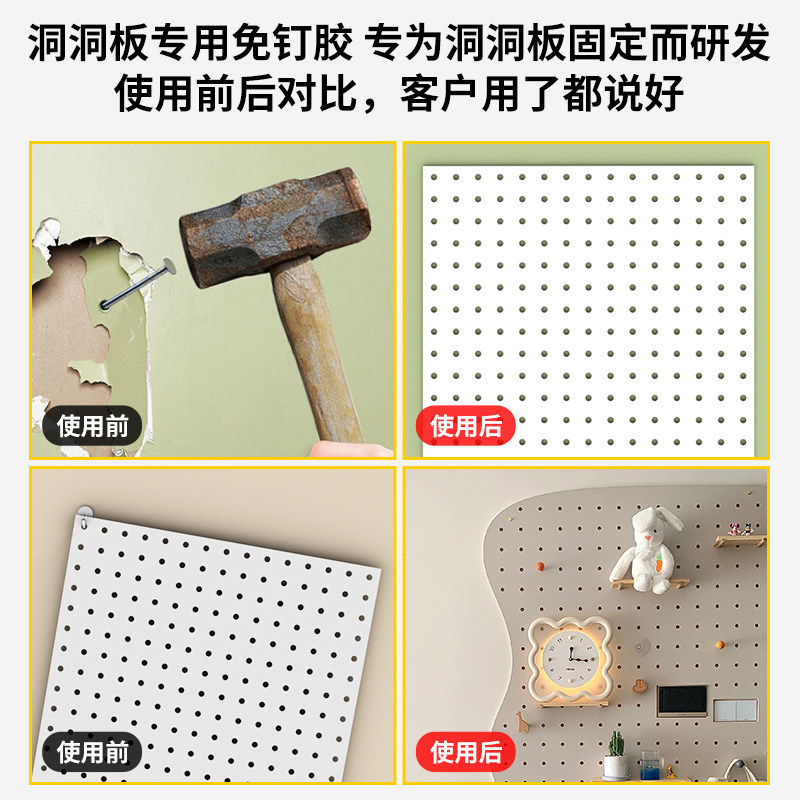 洞洞板专用免钉胶 专为洞洞板固定而研发
使用前后对比，客户用了都说好

使用前

使用后

使用前

使用后