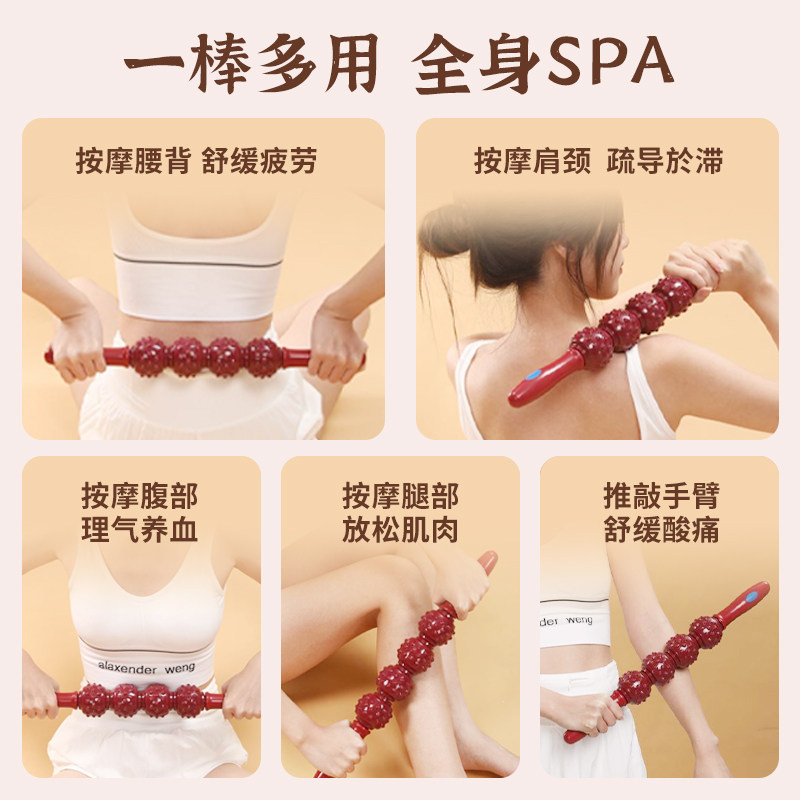 一棒多用 全身SPA

按摩腰背 舒缓疲劳

按摩肩颈 疏导於滞

按摩腹部
理气养血

alaxender weng

按摩腿部
放松肌肉

推敲手臂
舒缓酸痛

der weng